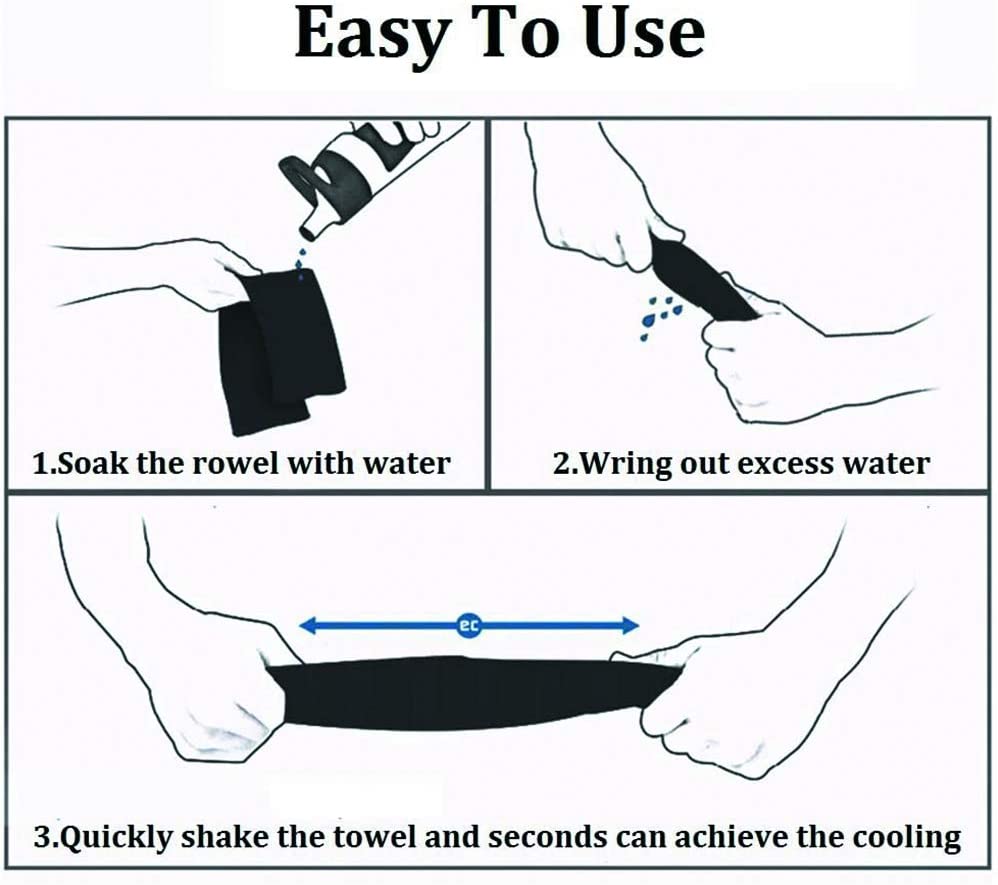 Easy To Use

1.Soak the rowel with water

2.Wring out excess water

ec

3.Quickly shake the towel and seconds can achieve the cooling